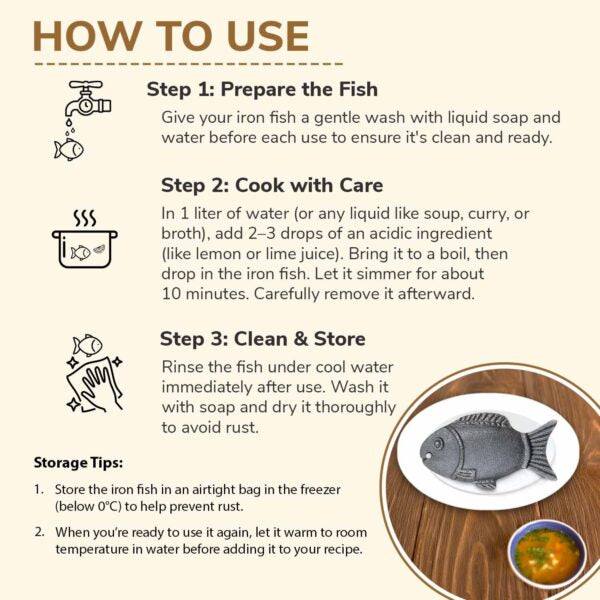 HOW TO USE

Step 1: Prepare the Fish

Give your iron fish a gentle wash with liquid soap and water before each use to ensure it's clean and ready.

Step 2: Cook with Care

In 1 liter of water (or any liquid like soup, curry, or broth), add 2–3 drops of an acidic ingredient (like lemon or lime juice). Bring it to a boil, then drop in the iron fish. Let it simmer for about 10 minutes. Carefully remove it afterward.

Step 3: Clean & Store

Rinse the fish under cool water immediately after use. Wash it with soap and dry it thoroughly to avoid rust.

Storage Tips:

1. Store the iron fish in an airtight bag in the freezer (below 0°C) to help prevent rust.

2. When you're ready to use it again, let it warm to room temperature in water before adding it to your recipe.